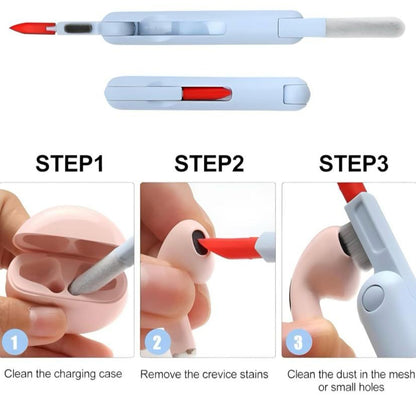 STEP1

1

Clean the charging case

STEP2

2

Remove the crevice stains

STEP3

3

Clean the dust in the mesh or small holes